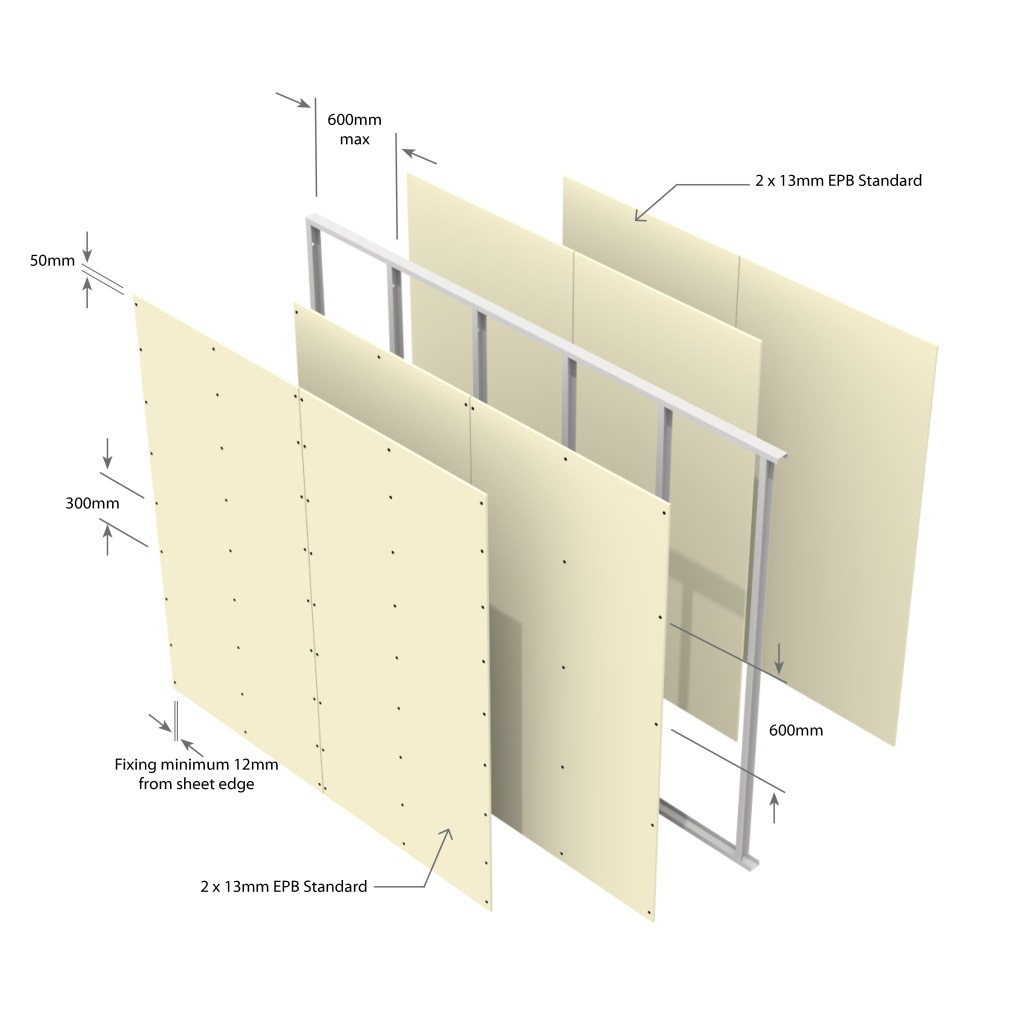 600mm
max

2 x 13mm EPB Standard

50mm

300mm

600mm

Fixing minimum 12mm
from sheet edge

2 x 13mm EPB Standard