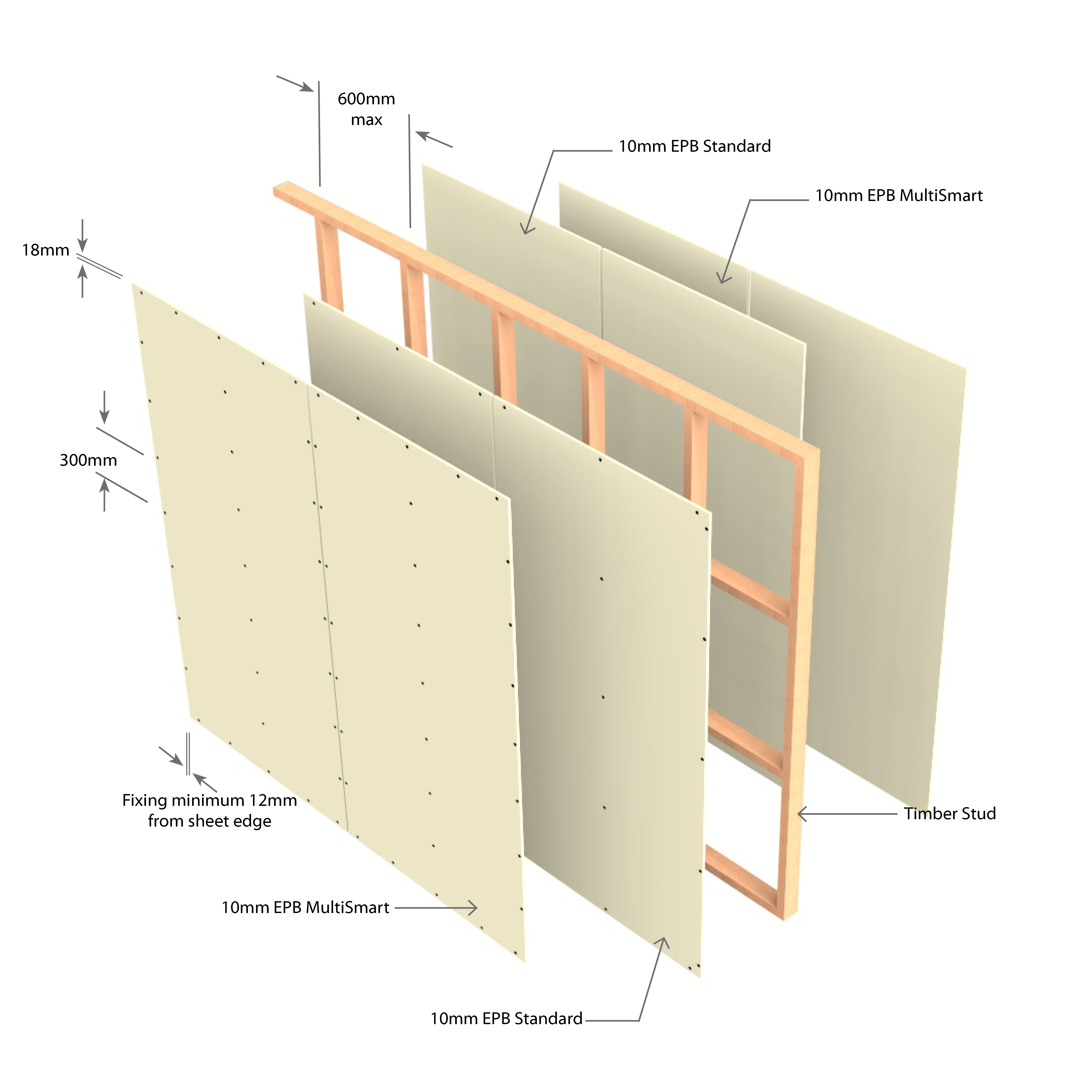 600mm
max

10mm EPB Standard

10mm EPB MultiSmart

18mm

300mm

Fixing minimum 12mm
from sheet edge

Timber Stud

10mm EPB MultiSmart

10mm EPB Standard